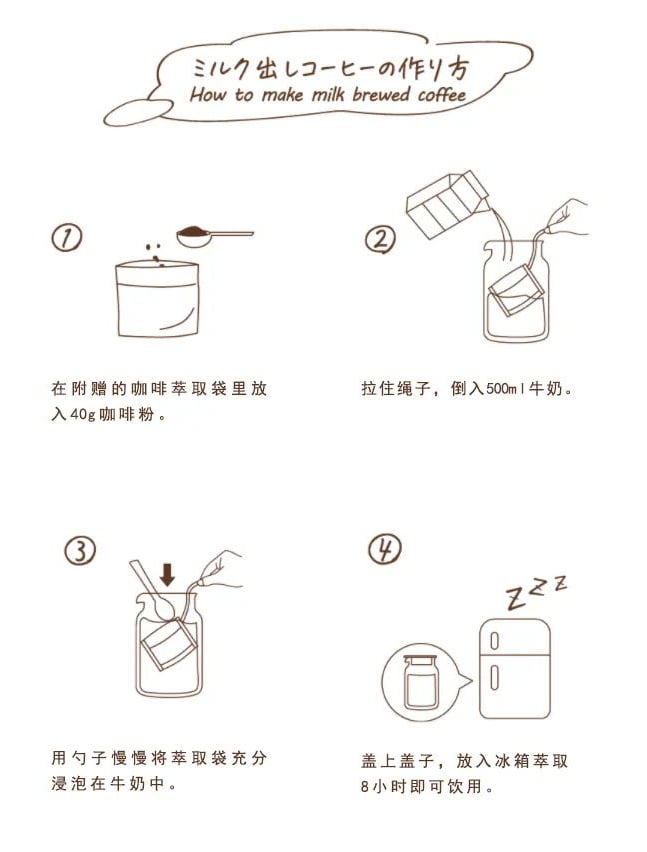 ミルク出しコーヒーの作り方
How to make milk brewed coffee

①

在附赠的咖啡萃取袋里放入40g咖啡粉。

②

拉住绳子，倒入500ml牛奶。

③

用勺子慢慢将萃取袋充分浸泡在牛奶中。

④

ZZZ

盖上盖子，放入冰箱萃取8小时即可饮用。