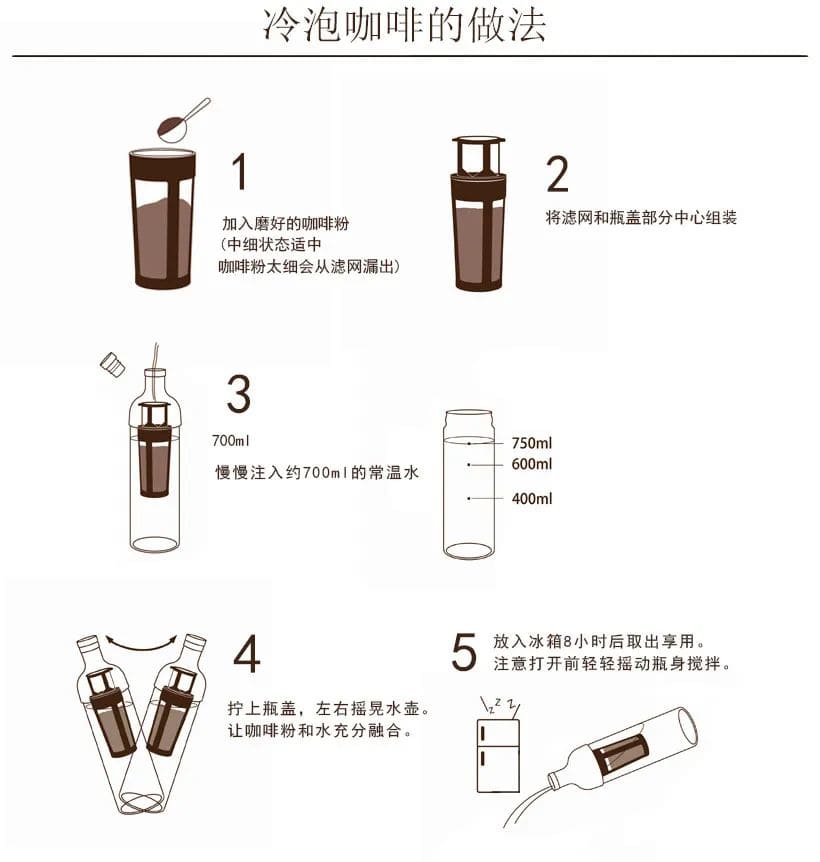 冷泡咖啡的做法

1
加入磨好的咖啡粉
(中细状态适中
咖啡粉太细会从滤网漏出)

2
将滤网和瓶盖部分中心组装

3
700ml
慢慢注入约700ml的常温水

750ml
600ml
400ml

4
拧上瓶盖，左右摇晃水壶。
让咖啡粉和水充分融合。

5
放入冰箱8小时后取出享用。
注意打开前轻轻摇动瓶身搅拌。

z z z